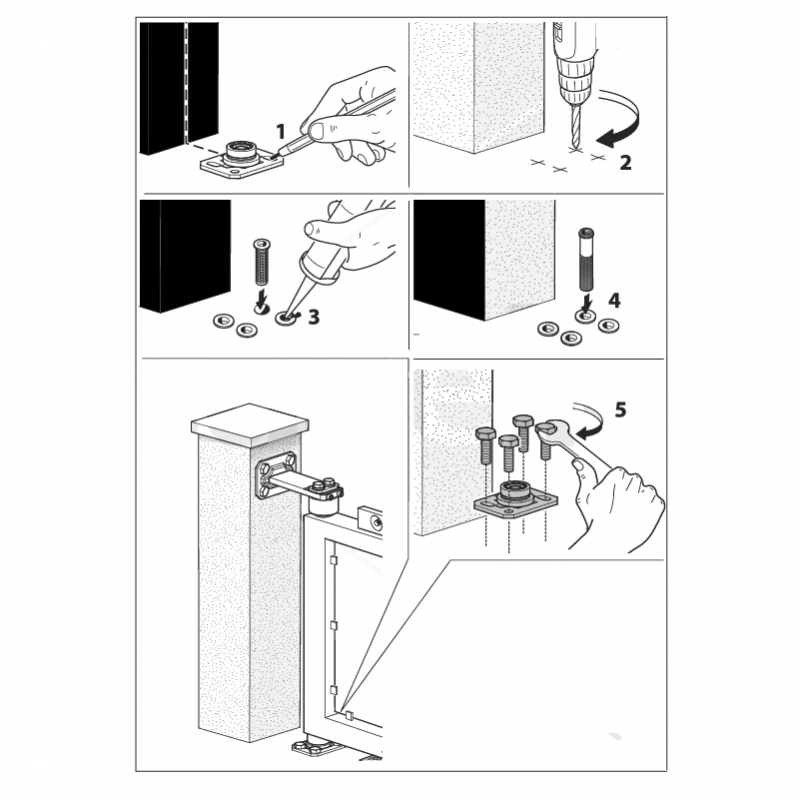 1

2

3

4

5