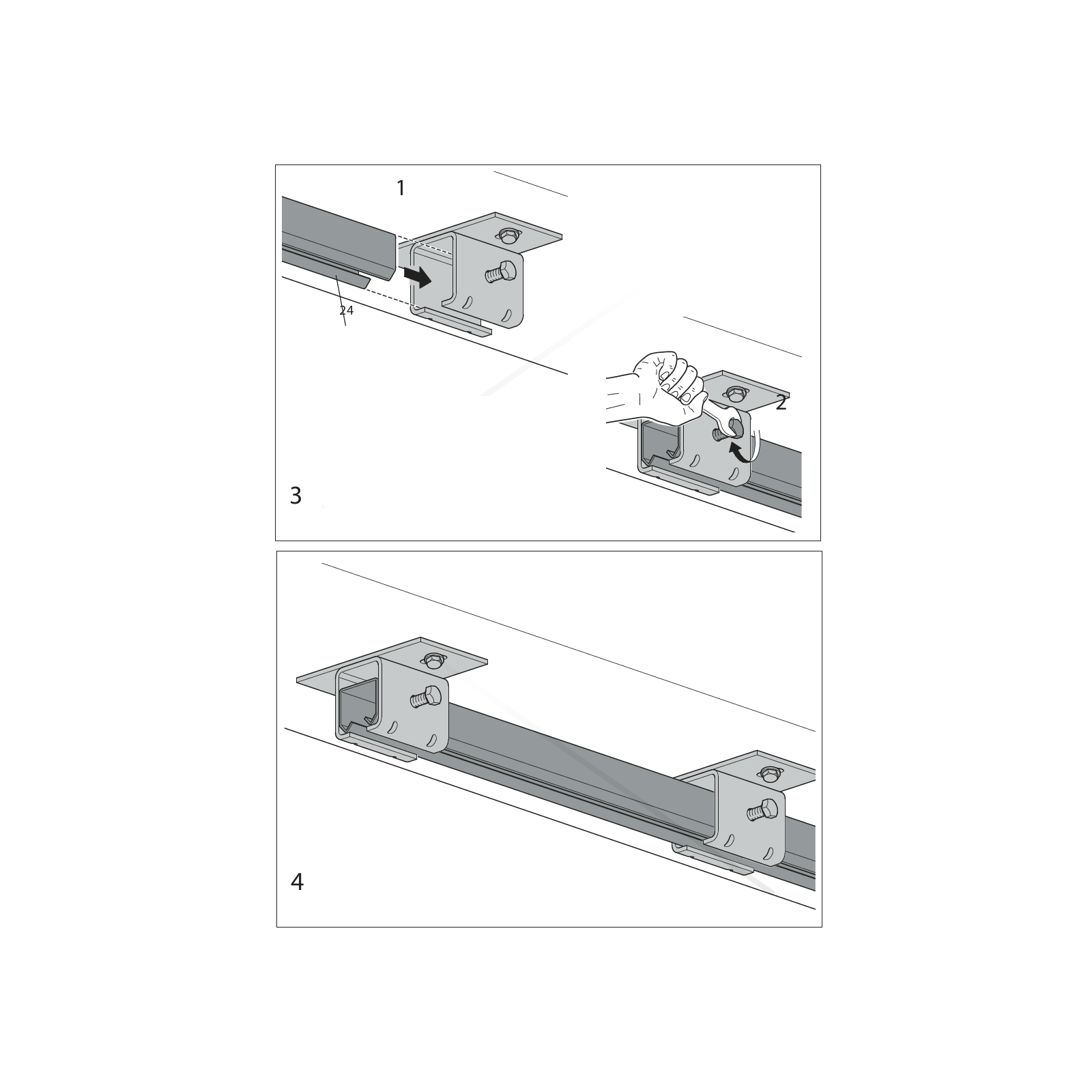 1

24

2

3

4